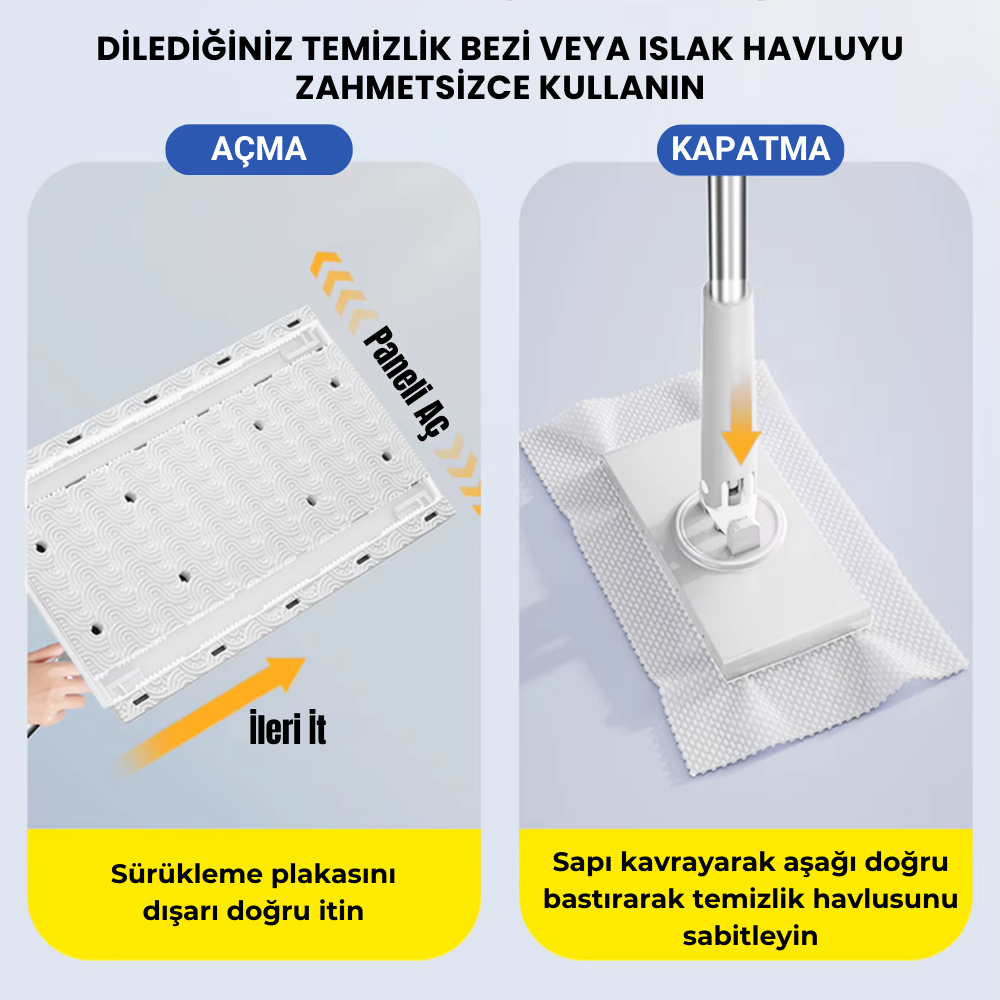 DİLEDİĞİNİZ TEMİZLİK BEZİ VEYA ISLAK HAVLUYU ZAHMETSİZCE KULLANIN

AÇMA

Paneli Aç

İleri İt

Sürükleme plakasını dışarı doğru itin

KAPATMA

Sapı kavrayarak aşağı doğru bastırarak temizlik havlusunu sabitleyin